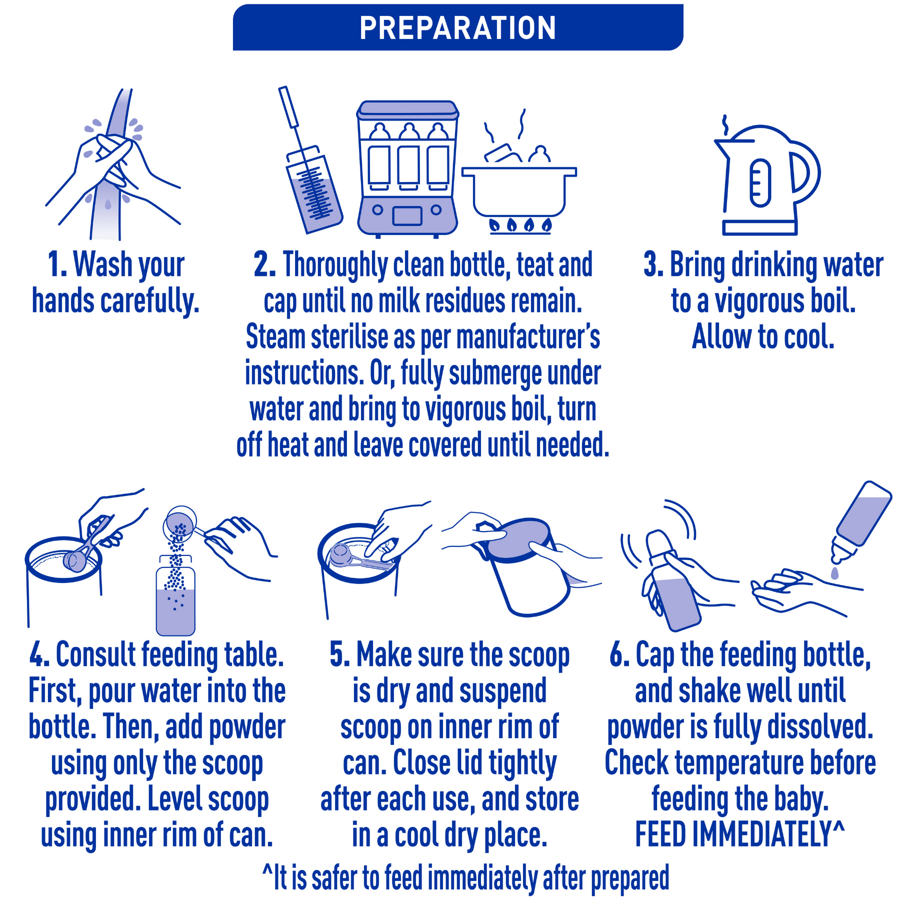 PREPARATION

1. Wash your hands carefully.

2. Thoroughly clean bottle, teat and cap until no milk residues remain. Steam sterilise as per manufacturer's instructions. Or, fully submerge under water and bring to vigorous boil, turn off heat and leave covered until needed.

3. Bring drinking water to a vigorous boil. Allow to cool.

4. Consult feeding table. First, pour water into the bottle. Then, add powder using only the scoop provided. Level scoop using inner rim of can.

5. Make sure the scoop is dry and suspend scoop on inner rim of can. Close lid tightly after each use, and store in a cool dry place.

6. Cap the feeding bottle, and shake well until powder is fully dissolved. Check temperature before feeding the baby. FEED IMMEDIATELY^

^It is safer to feed immediately after prepared