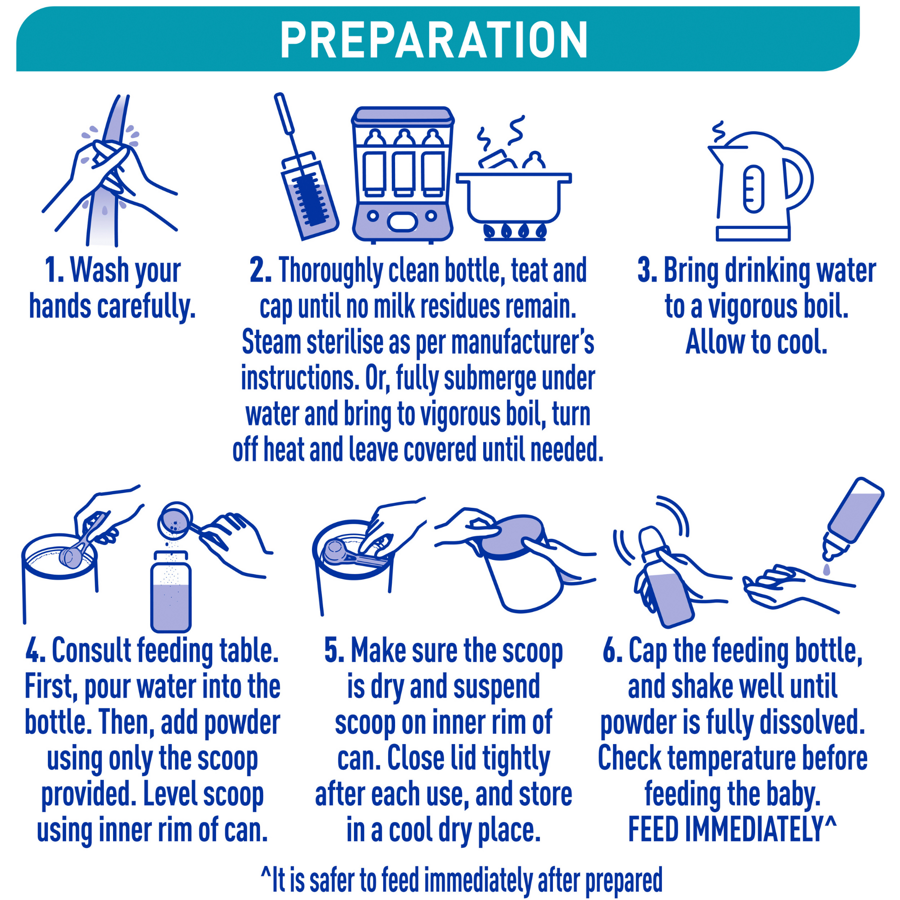 PREPARATION

1. Wash your hands carefully.

2. Thoroughly clean bottle, teat and cap until no milk residues remain. Steam sterilise as per manufacturer's instructions. Or, fully submerge under water and bring to vigorous boil, turn off heat and leave covered until needed.

3. Bring drinking water to a vigorous boil. Allow to cool.

4. Consult feeding table. First, pour water into the bottle. Then, add powder using only the scoop provided. Level scoop using inner rim of can.

5. Make sure the scoop is dry and suspend scoop on inner rim of can. Close lid tightly after each use, and store in a cool dry place.

6. Cap the feeding bottle, and shake well until powder is fully dissolved. Check temperature before feeding the baby. FEED IMMEDIATELY^

^It is safer to feed immediately after prepared